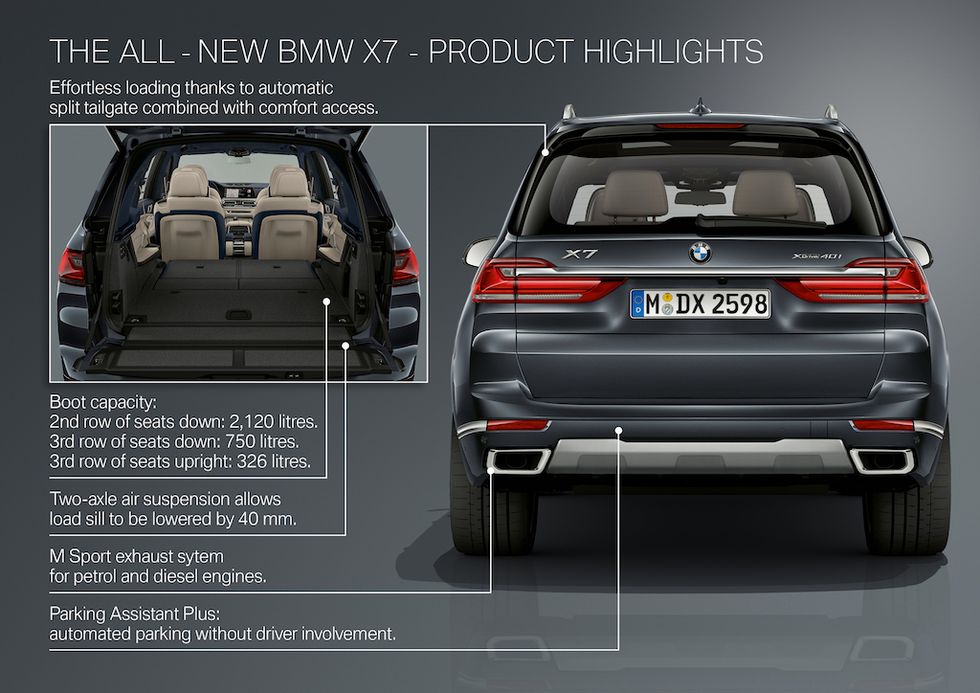 THE ALL - NEW BMW X7 - PRODUCT HIGHLIGHTS

Effortless loading thanks to automatic split tailgate combined with comfort access.

Boot capacity:
2nd row of seats down: 2,120 litres.
3rd row of seats down: 750 litres.
3rd row of seats upright: 326 litres.

Two-axle air suspension allows load sill to be lowered by 40 mm.

M Sport exhaust sytem for petrol and diesel engines.

Parking Assistant Plus: automated parking without driver involvement.

X7

xDrive40i

M DX 2598