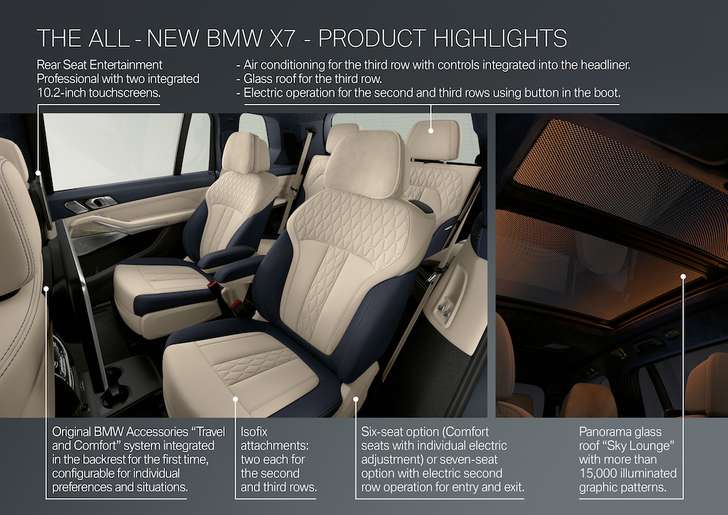 THE ALL - NEW BMW X7 - PRODUCT HIGHLIGHTS

Rear Seat Entertainment Professional with two integrated 10.2-inch touchscreens.

- Air conditioning for the third row with controls integrated into the headliner.
- Glass roof for the third row.
- Electric operation for the second and third rows using button in the boot.

Original BMW Accessories “Travel and Comfort” system integrated in the backrest for the first time, configurable for individual preferences and situations.

Isofix attachments: two each for the second and third rows.

Six-seat option (Comfort seats with individual electric adjustment) or seven-seat option with electric second row operation for entry and exit.

Panorama glass roof “Sky Lounge” with more than 15,000 illuminated graphic patterns.