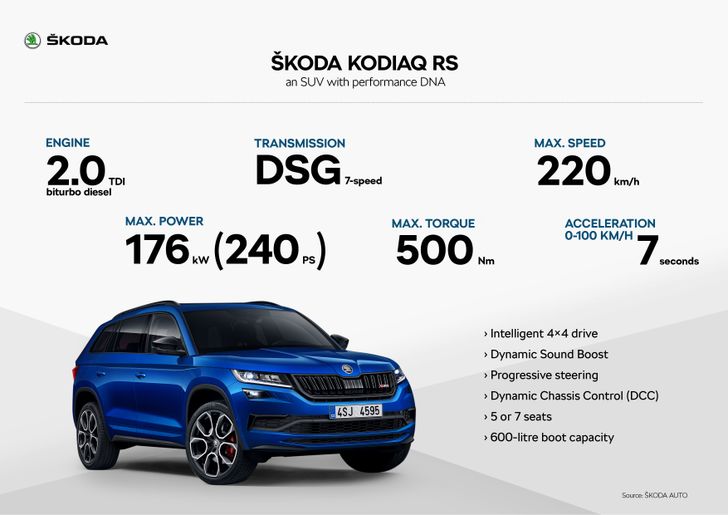 ŠKODA

ŠKODA KODIAQ RS
an SUV with performance DNA

ENGINE
2.0 TDI
biturbo diesel

TRANSMISSION
DSG 7-speed

MAX. SPEED
220 km/h

MAX. POWER
176 kW (240 PS)

MAX. TORQUE
500 Nm

ACCELERATION
0-100 KM/H
7 seconds

4SJ 4595

› Intelligent 4×4 drive
› Dynamic Sound Boost
› Progressive steering
› Dynamic Chassis Control (DCC)
› 5 or 7 seats
› 600-litre boot capacity

Source: ŠKODA AUTO