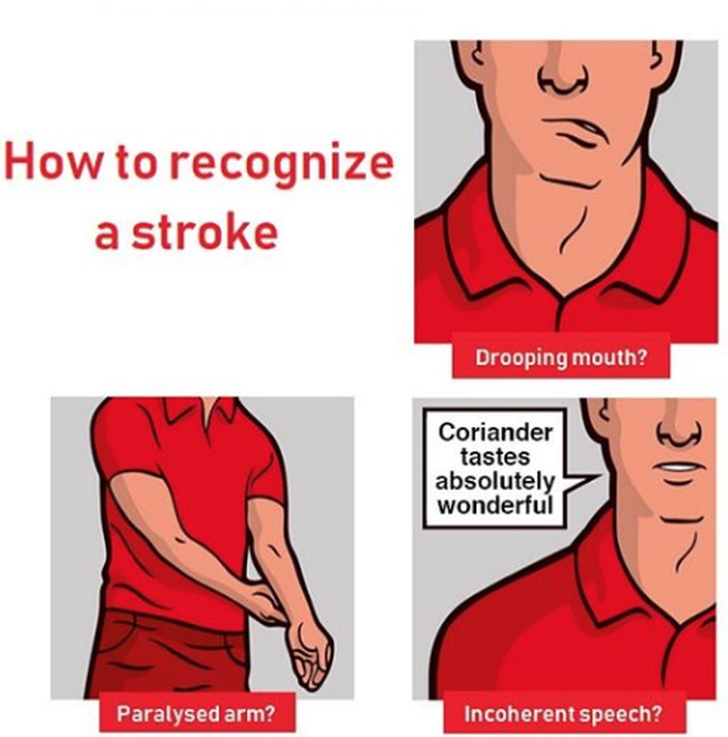 How to recognize a stroke

Drooping mouth?

Paralysed arm?

Coriander tastes absolutely wonderful

Incoherent speech?