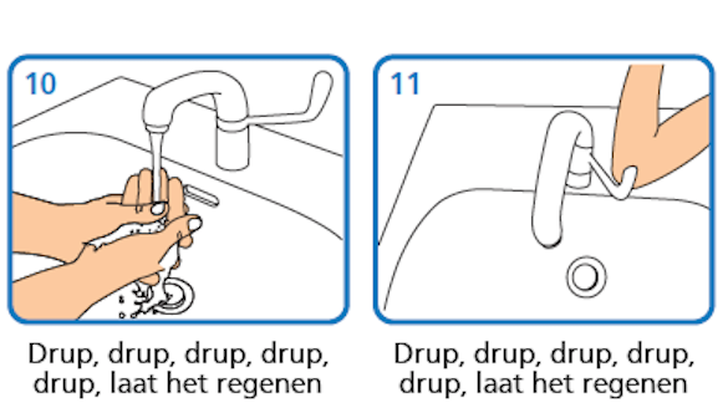 10

Drup, drup, drup, drup, drup, laat het regenen

11

Drup, drup, drup, drup, drup, laat het regenen