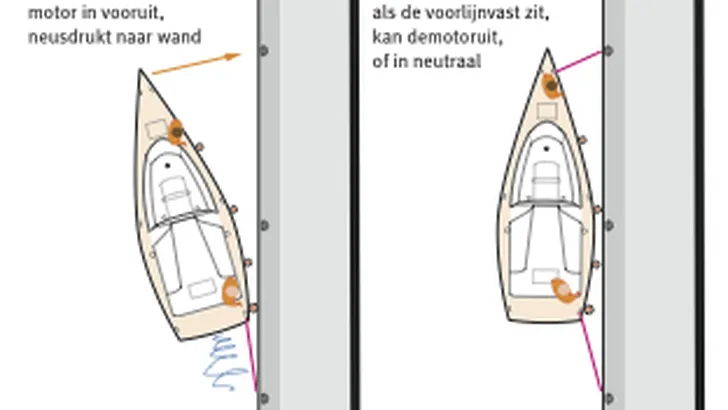 motor in vooruit, neusdrukt naar wand

als de voorlijnvast zit, kan demotoruit, of in neutraal