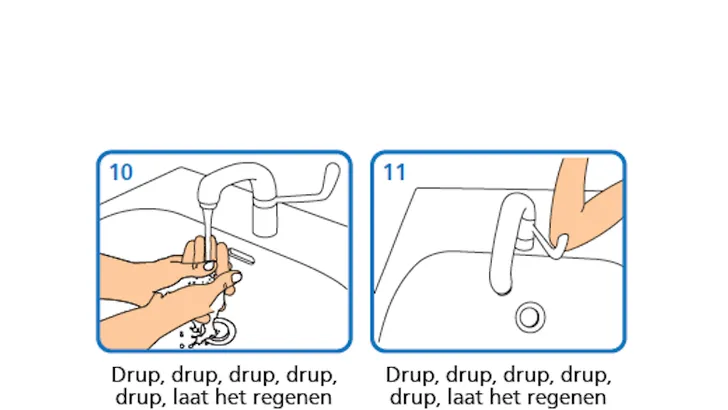 10

Drup, drup, drup, drup, drup, laat het regenen

11

Drup, drup, drup, drup, drup, laat het regenen