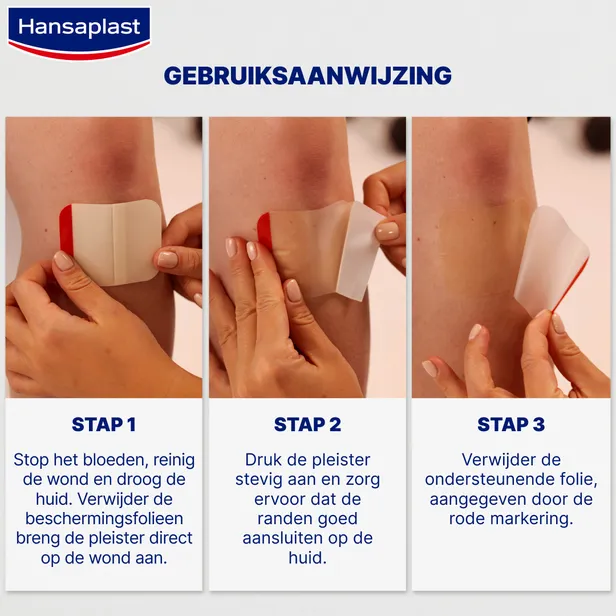 Hansaplast

GEBRUIKSAANWIJZING

STAP 1

Stop het bloeden, reinig de wond en droog de huid. Verwijder de beschermingsfolieen breng de pleister direct op de wond aan.

STAP 2

Druk de pleister stevig aan en zorg ervoor dat de randen goed aansluiten op de huid.

STAP 3

Verwijder de ondersteunende folie, aangegeven door de rode markering.