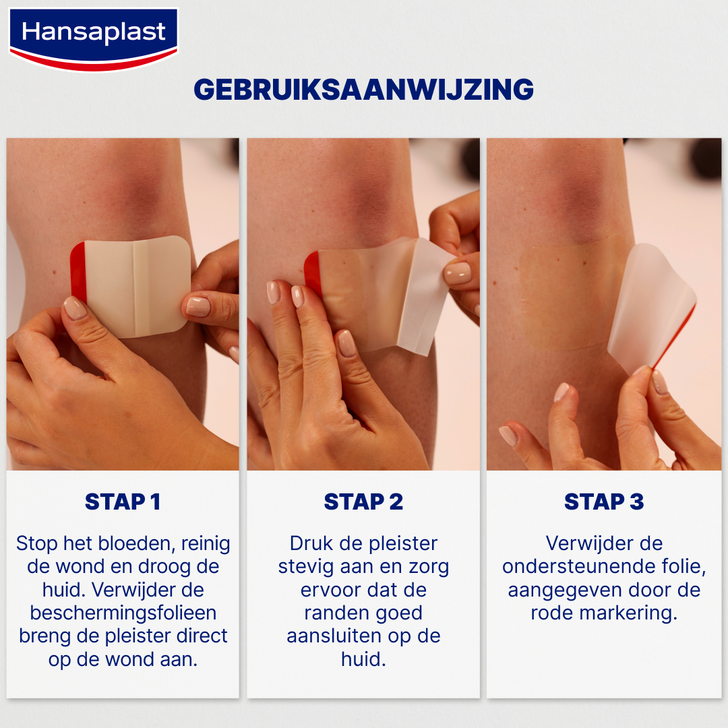 Hansaplast

GEBRUIKSAANWIJZING

STAP 1

Stop het bloeden, reinig de wond en droog de huid. Verwijder de beschermingsfolieen breng de pleister direct op de wond aan.

STAP 2

Druk de pleister stevig aan en zorg ervoor dat de randen goed aansluiten op de huid.

STAP 3

Verwijder de ondersteunende folie, aangegeven door de rode markering.