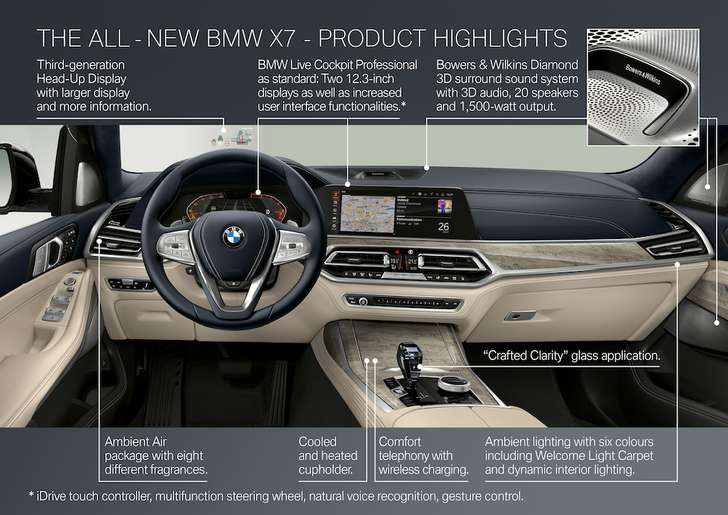 THE ALL - NEW BMW X7 - PRODUCT HIGHLIGHTS

Third-generation Head-Up Display with larger display and more information.

BMW Live Cockpit Professional as standard: Two 12.3-inch displays as well as increased user interface functionalities.*

Bowers & Wilkins Diamond 3D surround sound system with 3D audio, 20 speakers and 1,500-watt output.

Bowers & Wilkins

26

"Crafted Clarity" glass application.

Ambient Air package with eight different fragrances.

Cooled and heated cupholder.

Comfort telephony with wireless charging.

Ambient lighting with six colours including Welcome Light Carpet and dynamic interior lighting.

* iDrive touch controller, multifunction steering wheel, natural voice recognition, gesture control.