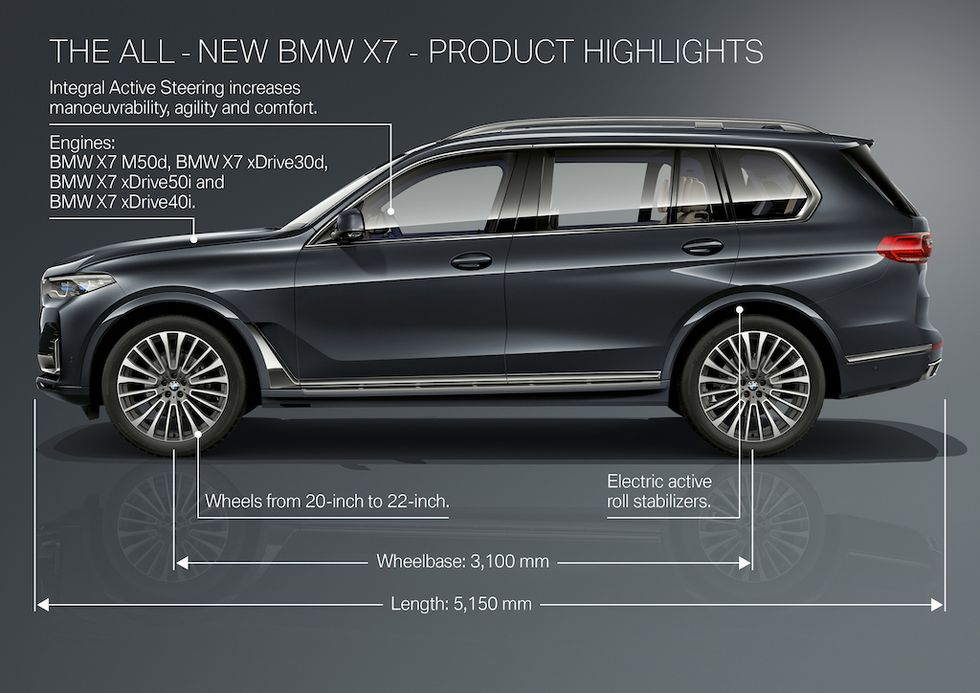 THE ALL - NEW BMW X7 - PRODUCT HIGHLIGHTS

Integral Active Steering increases manoeuvrability, agility and comfort.

Engines:
BMW X7 M50d, BMW X7 xDrive30d, BMW X7 xDrive50i and BMW X7 xDrive40i.

Wheels from 20-inch to 22-inch.

Electric active roll stabilizers.

Wheelbase: 3,100 mm

Length: 5,150 mm