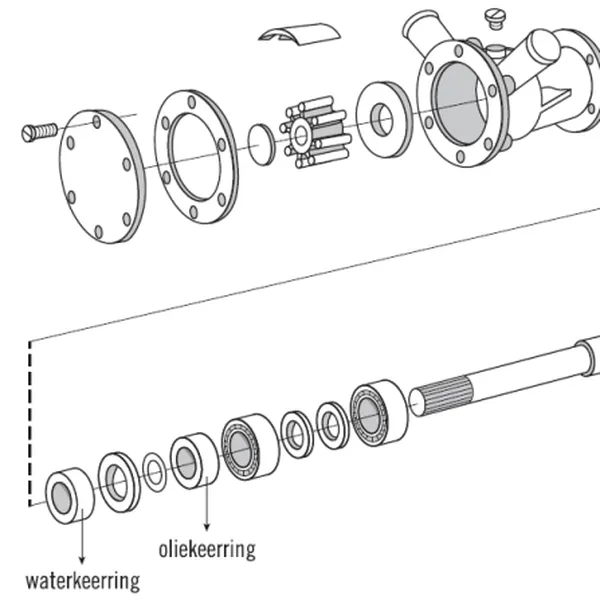 oliekeerring

waterkeerring